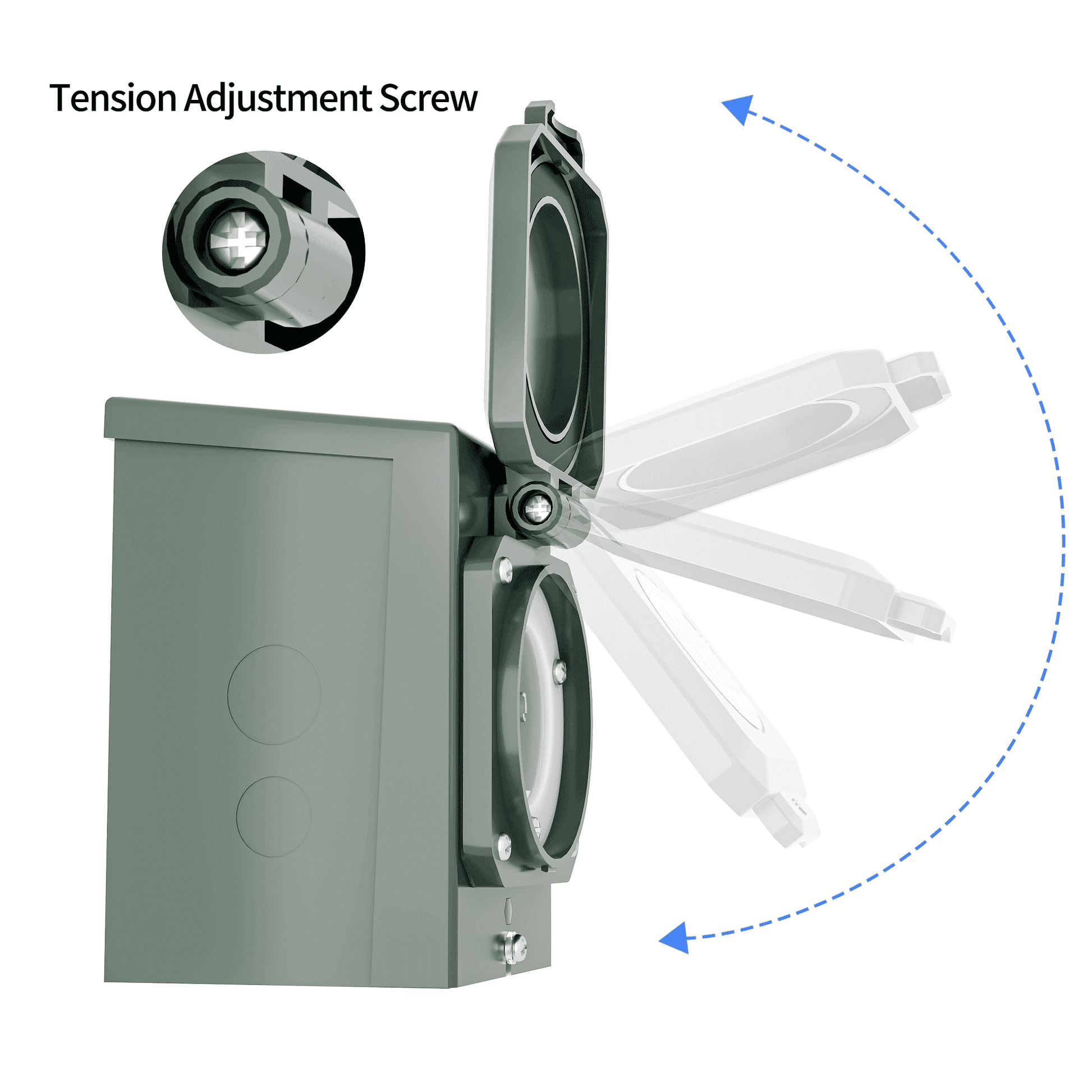 Tension Adjustment Screw