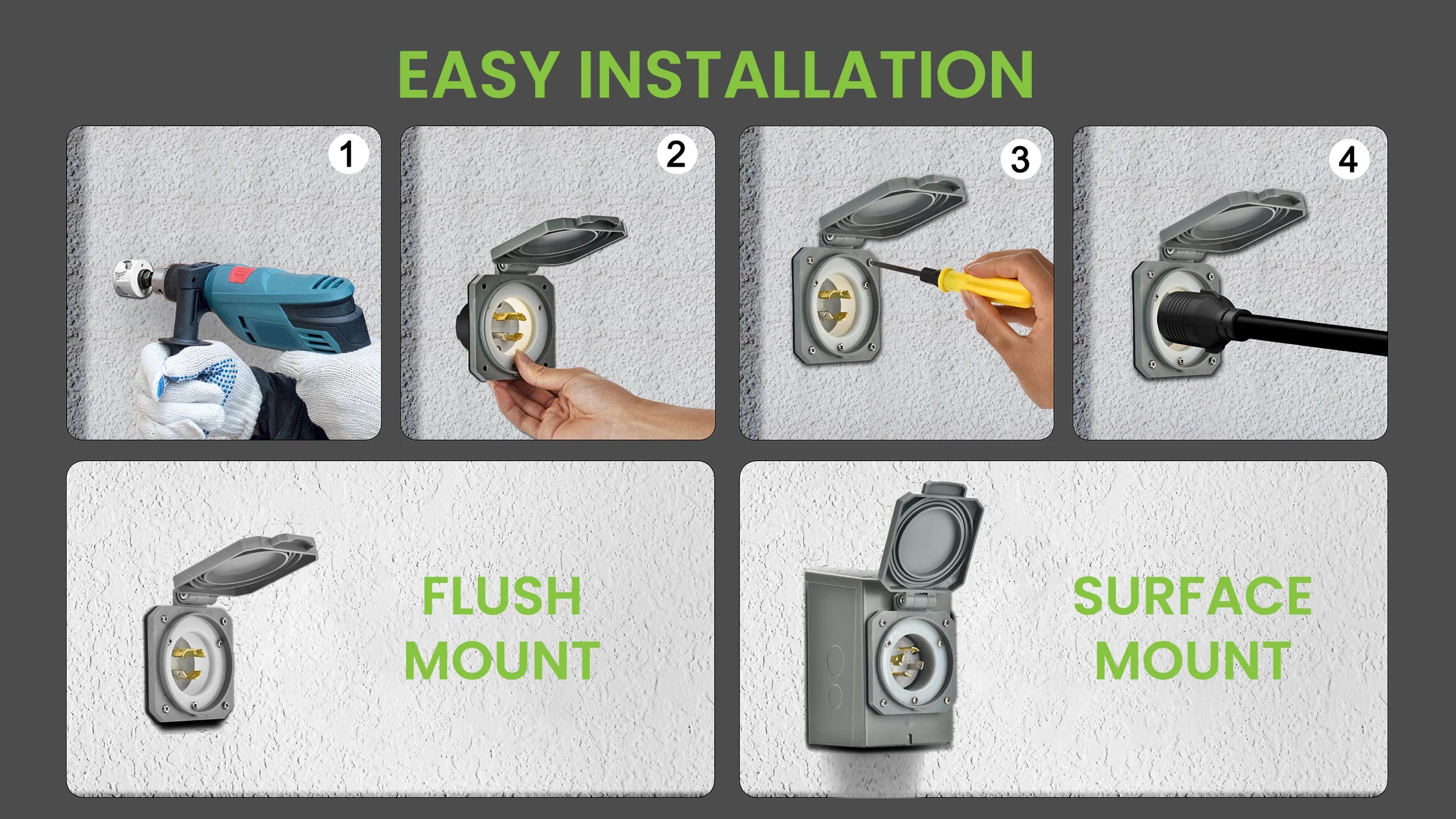 EASY INSTALLATION

1

2

3

4

FLUSH MOUNT

SURFACE MOUNT