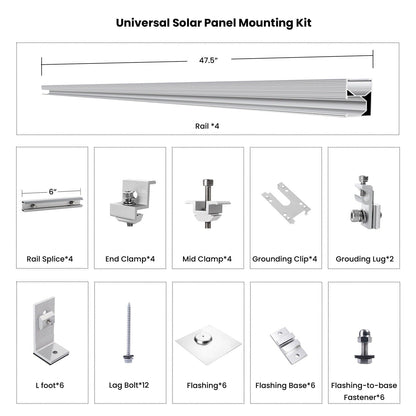 Universal Solar Panel Mounting Kit

47.5"

Rail *4

6"

Rail Splice*4

End Clamp*4

Mid Clamp*4

Grounding Clip*4

Grouding Lug*2

L foot*6

Lag Bolt*12

Flashing*6

Flashing Base*6

Flashing-to-base Fastener*6