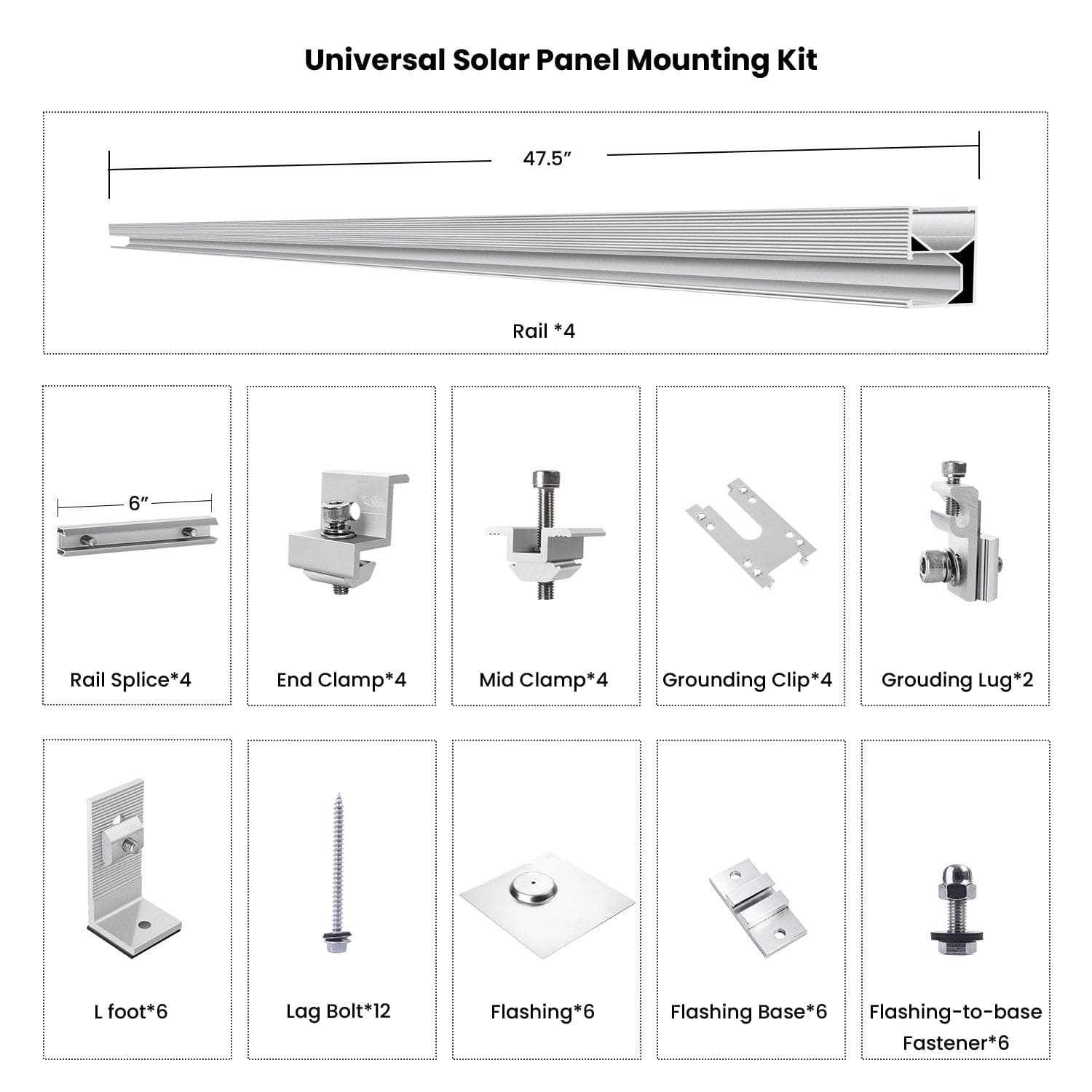 Universal Solar Panel Mounting Kit

47.5″

Rail *4

6″

Rail Splice*4

End Clamp*4

Mid Clamp*4

Grounding Clip*4

Grouding Lug*2

L foot*6

Lag Bolt*12

Flashing*6

Flashing Base*6

Flashing-to-base Fastener*6