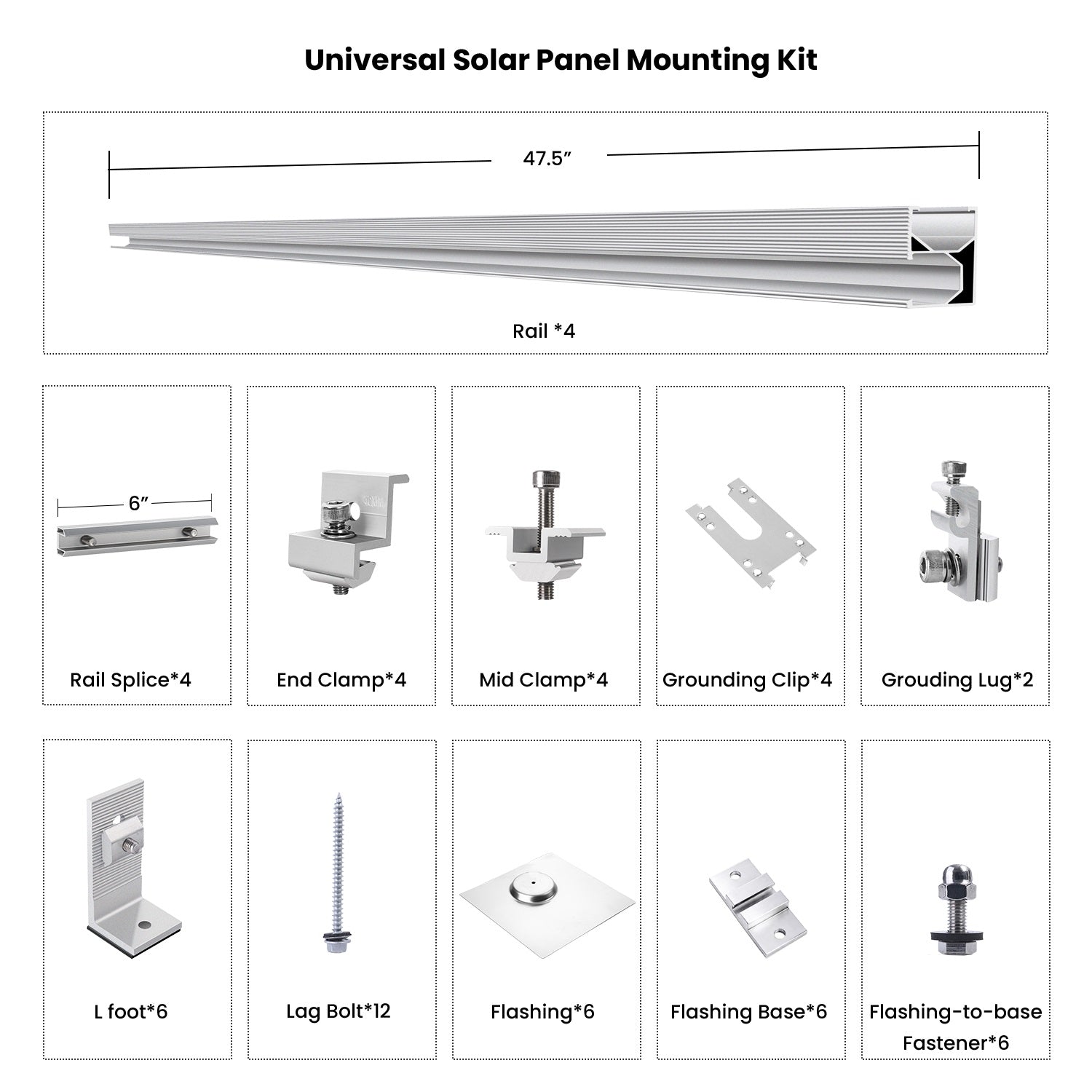 Universal Solar Panel Mounting Kit

47.5″

Rail *4

6″

Rail Splice*4

End Clamp*4

Mid Clamp*4

Grounding Clip*4

Grouding Lug*2

L foot*6

Lag Bolt*12

Flashing*6

Flashing Base*6

Flashing-to-base Fastener*6